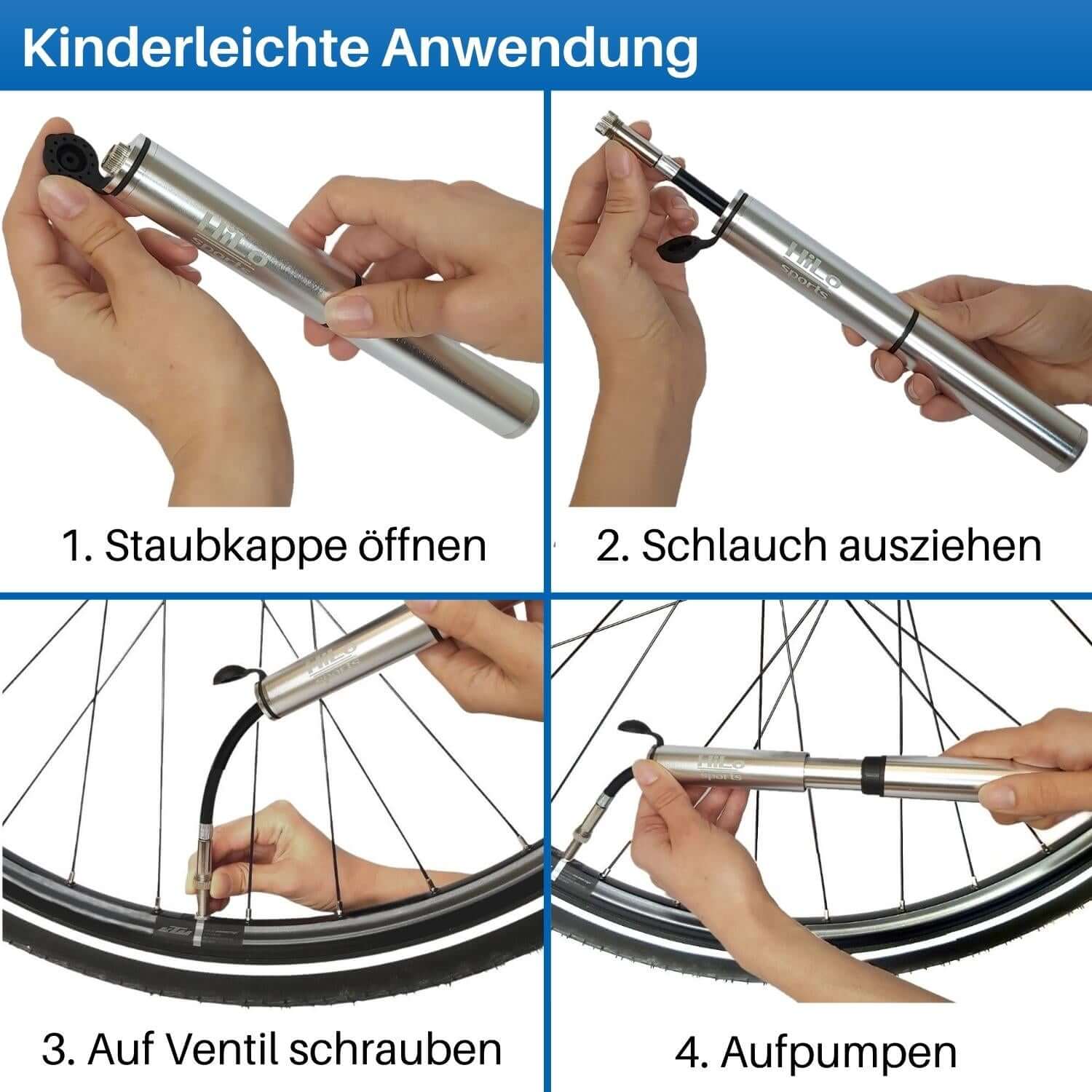 Kinderleichte Anwendung

HiLo sports

1. Staubkappe öffnen

HiLo sports

2. Schlauch ausziehen

HiLo sports

3. Auf Ventil schrauben

HiLo sports

4. Aufpumpen