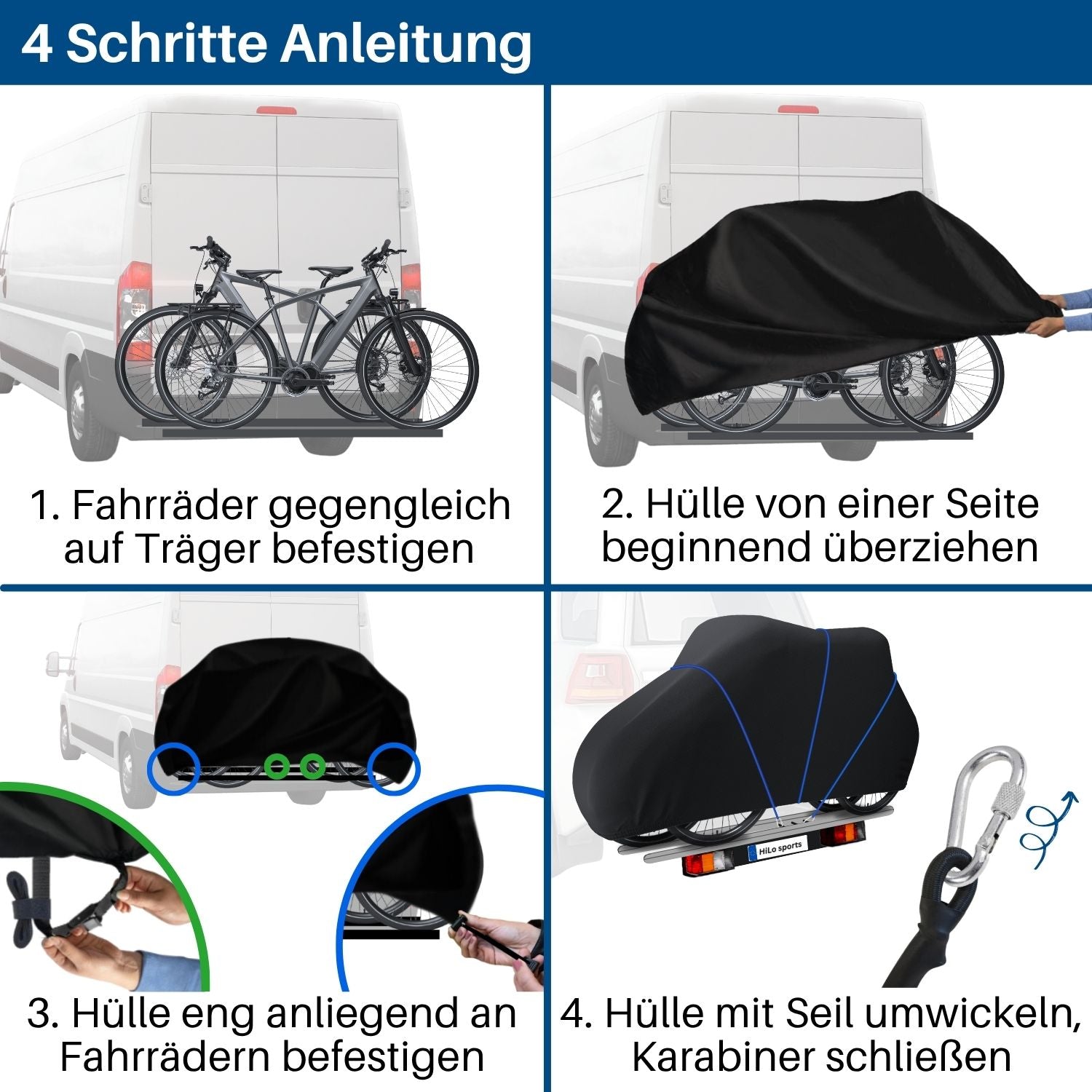 4 Schritte Anleitung

1. Fahrräder gegengleich auf Träger befestigen

2. Hülle von einer Seite beginnend überziehen

3. Hülle eng anliegend an Fahrrädern befestigen

HiLo sports

4. Hülle mit Seil umwickeln, Karabiner schließen